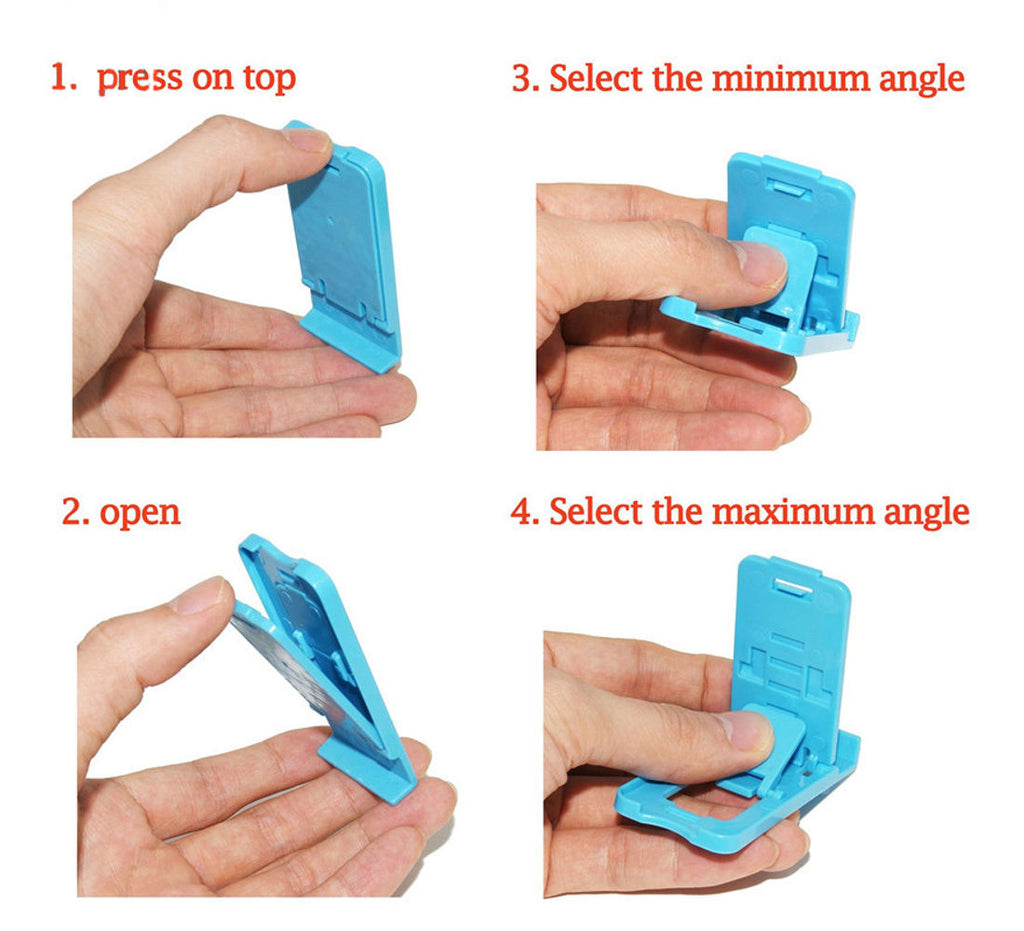 1. press on top

2. open

3. Select the minimum angle

4. Select the maximum angle