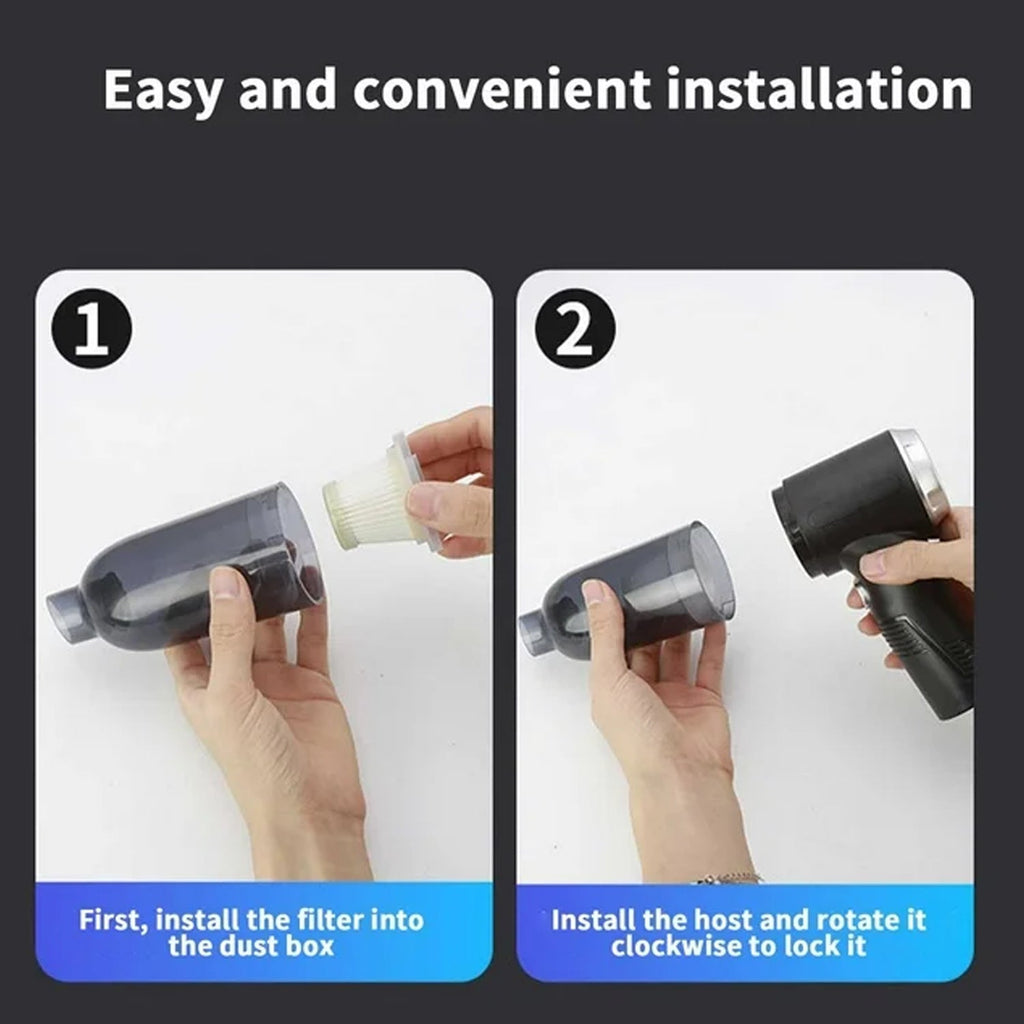 Easy and convenient installation

1

First, install the filter into the dust box

2

Install the host and rotate it clockwise to lock it